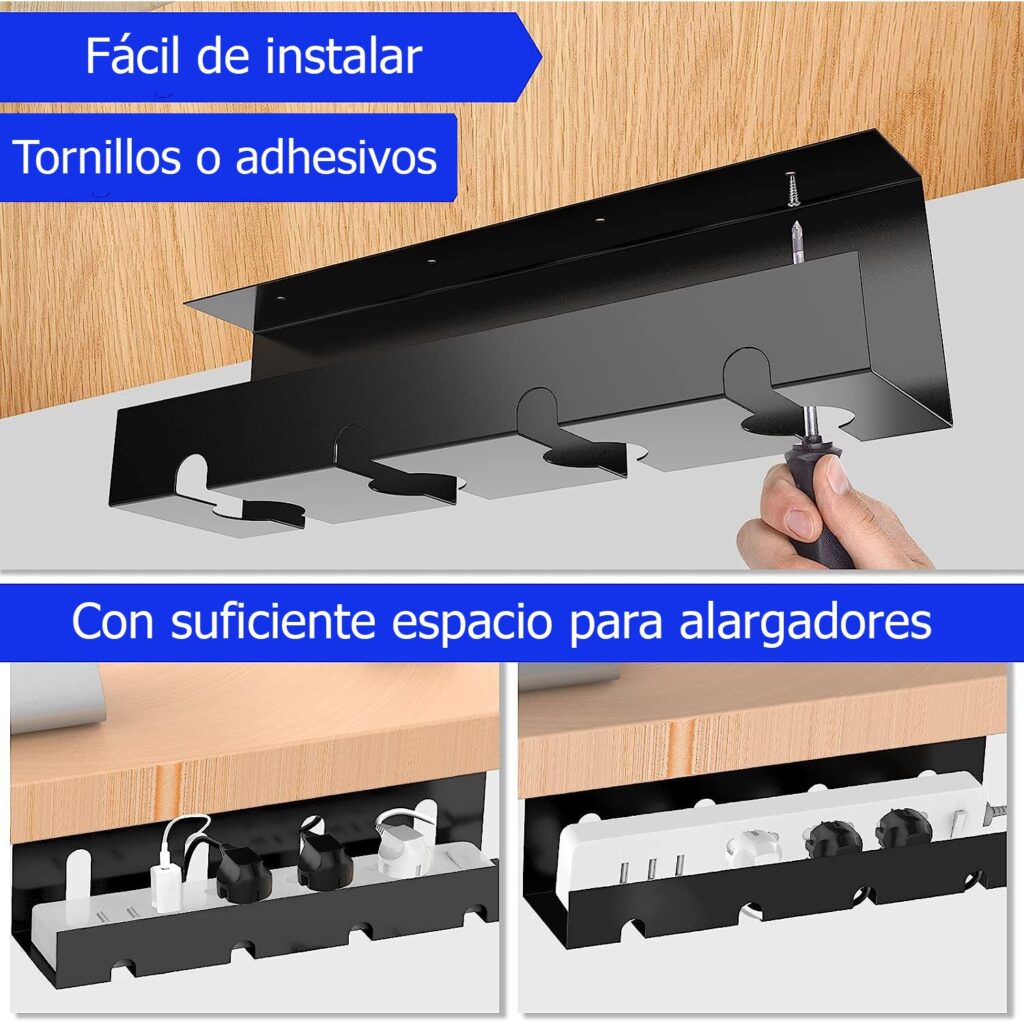 Fácil de instalar

Tornillos o adhesivos

Con suficiente espacio para alargadores